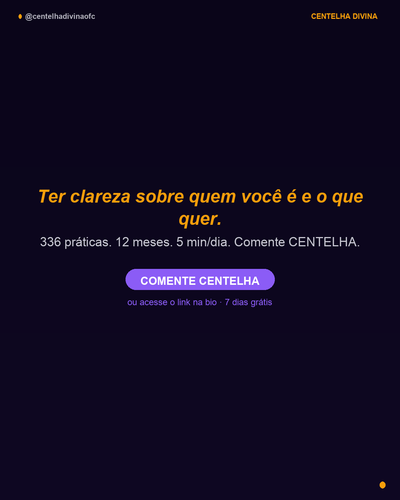 @centelhadivinaofc

CENTELHA DIVINA

Ter clareza sobre quem você é e o que quer.

336 práticas. 12 meses. 5 min/dia. Comente CENTELHA.

COMENTE CENTELHA

ou acesse o link na bio · 7 dias grátis