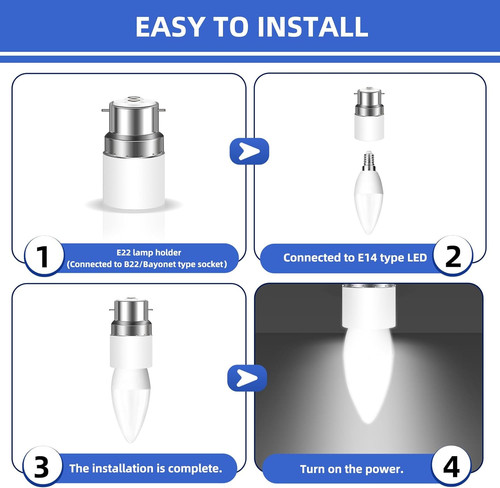 EASY TO INSTALL

1
E22 lamp holder
(Connected to B22/Bayonet type socket)

Connected to E14 type LED
2

3
The installation is complete.

Turn on the power.
4