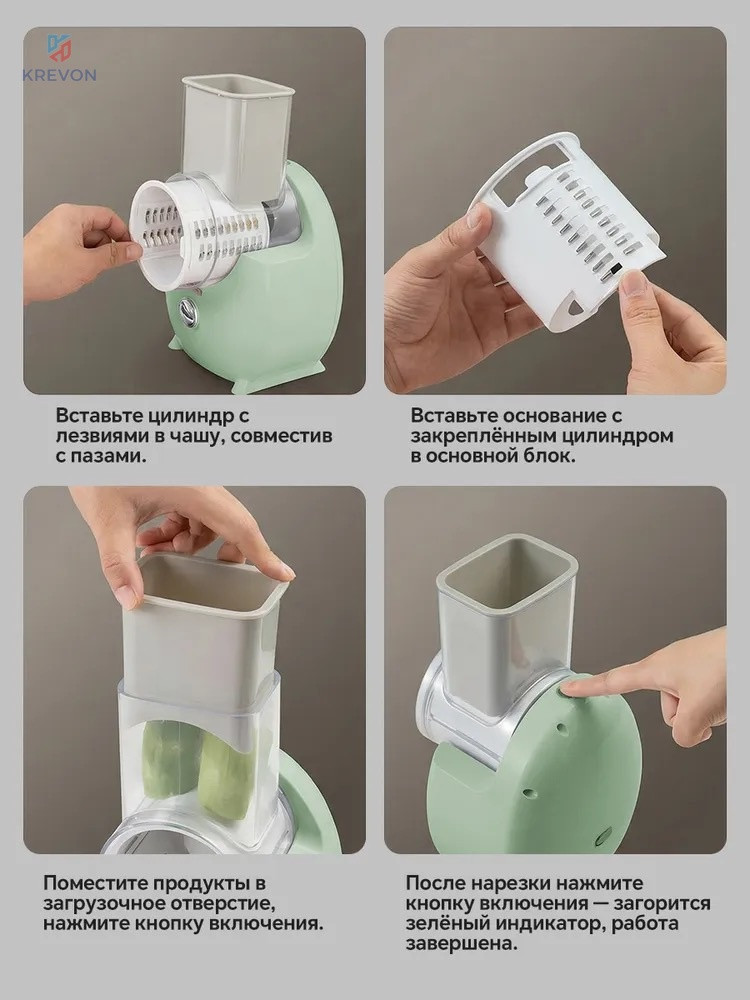 KREVON

Вставьте цилиндр с лезвиями в чашу, совместив с пазами.

Вставьте основание с закреплённым цилиндром в основной блок.

Поместите продукты в загрузочное отверстие, нажмите кнопку включения.

После нарезки нажмите кнопку включения — загорится зелёный индикатор, работа завершена.