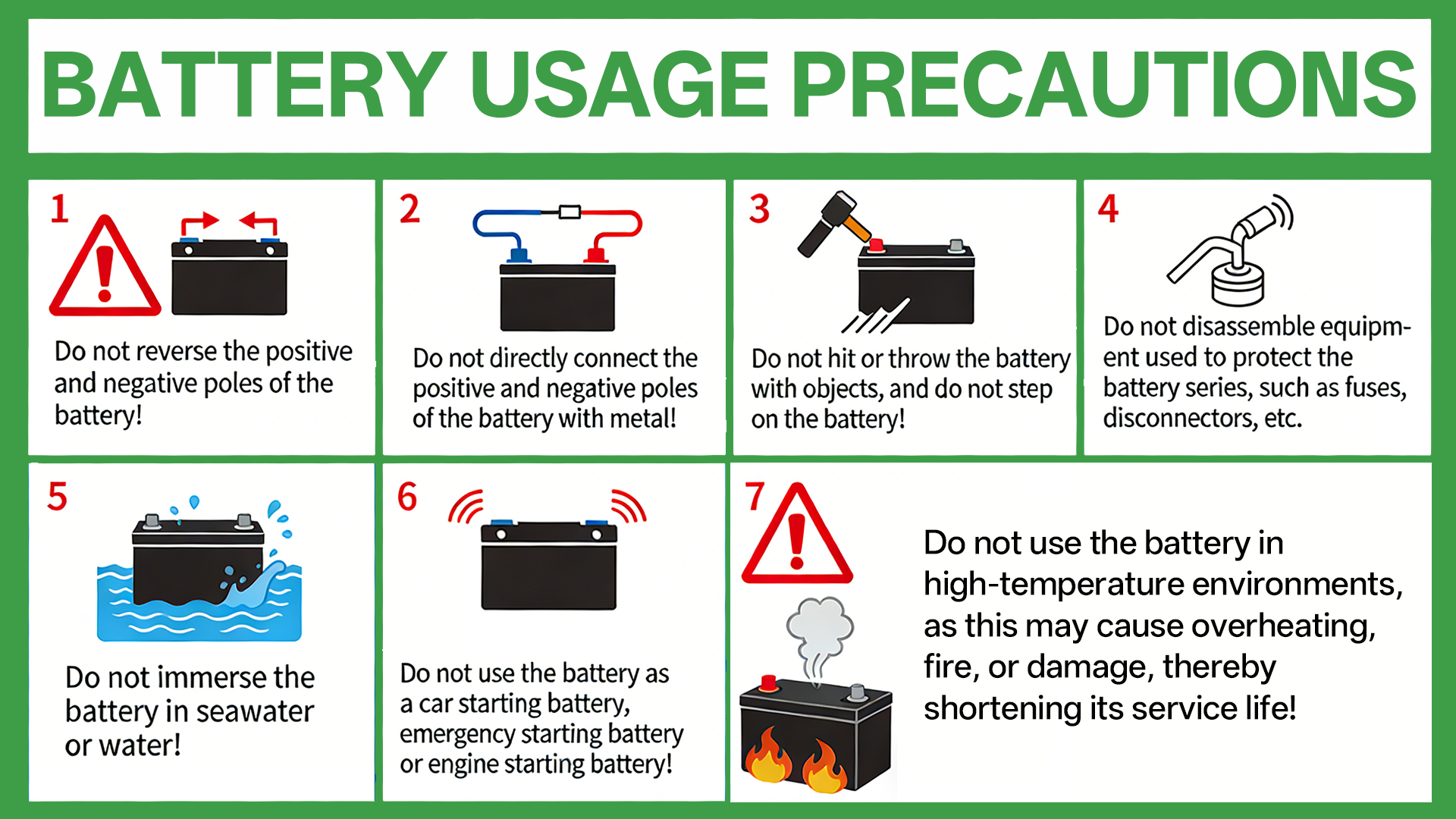 BATTERY USAGE PRECAUTIONS

1

Do not reverse the positive and negative poles of the battery!

2

Do not directly connect the positive and negative poles of the battery with metal!

3

Do not hit or throw the battery with objects, and do not step on the battery!

4

Do not disassemble equipment used to protect the battery series, such as fuses, disconnectors, etc.

5

Do not immerse the battery in seawater or water!

6

Do not use the battery as a car starting battery, emergency starting battery or engine starting battery!

7

Do not use the battery in high-temperature environments, as this may cause overheating, fire, or damage, thereby shortening its service life!