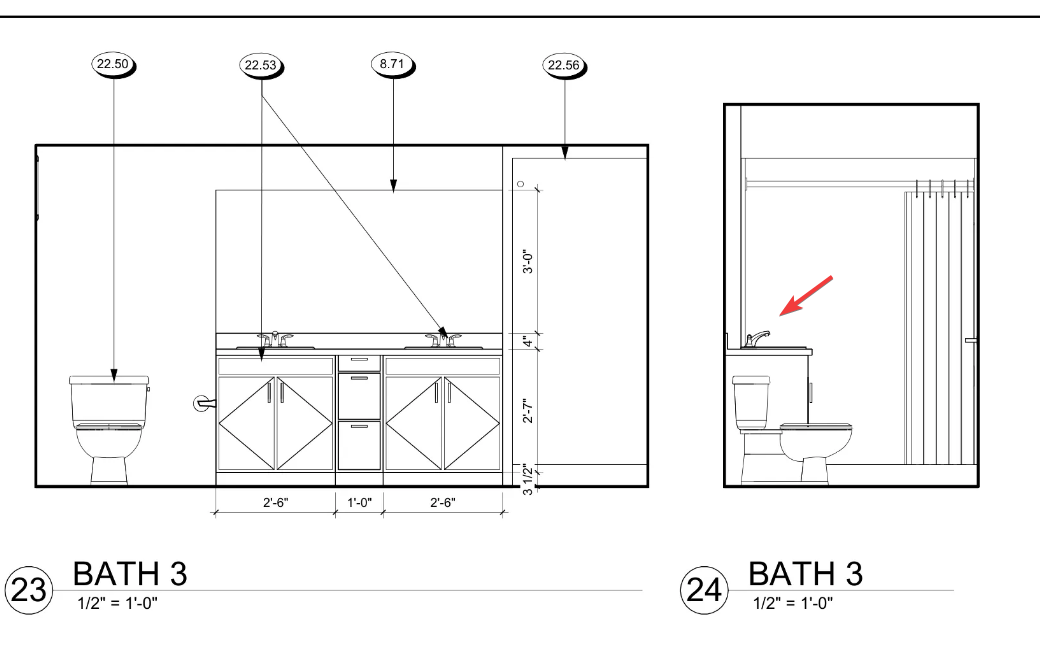 22.50

22.53

8.71

22.56

3'-0"

4"

2'-7"

3 1/2"

2'-6"

1'-0"

2'-6"

23 BATH 3
1/2" = 1'-0"

24 BATH 3
1/2" = 1'-0"