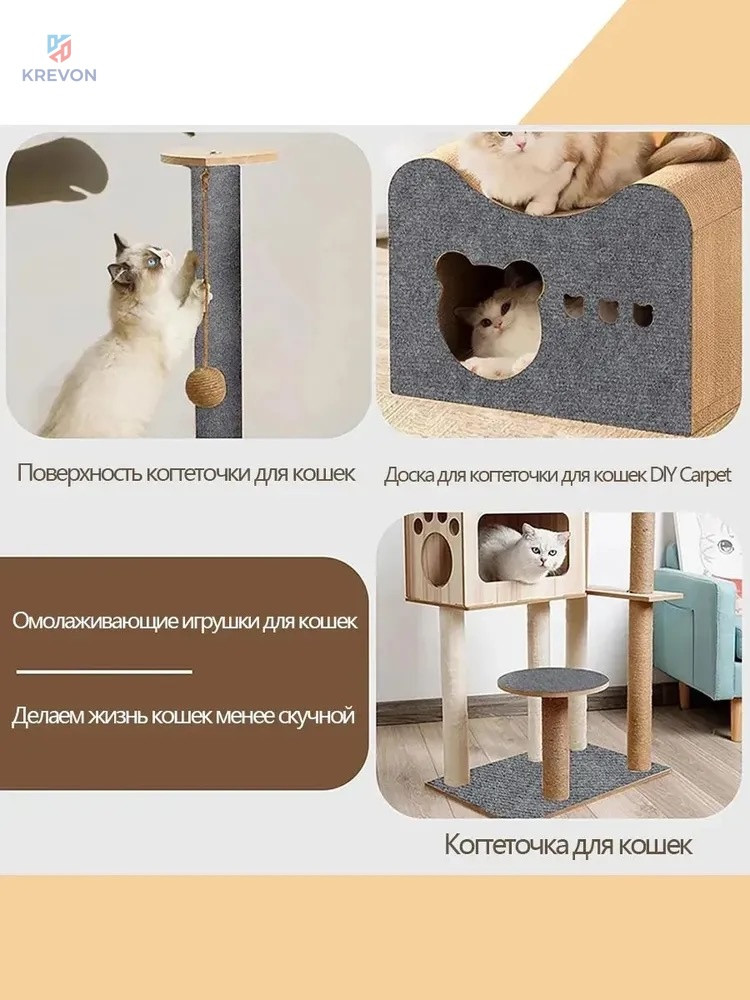 KREVON

Поверхность когтеточки для кошек

Доска для когтеточки для кошек DIY Carpet

Омолаживающие игрушки для кошек

Делаем жизнь кошек менее скучной

Когтеточка для кошек