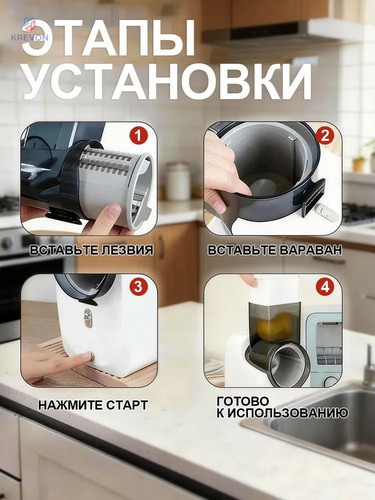 KREVON

ЭТАПЫ УСТАНОВКИ

1

ВСТАВЬТЕ ЛЕЗВИЯ

2

ВСТАВЬТЕ ВАРАВАН

3

НАЖМИТЕ СТАРТ

4

ГОТОВО К ИСПОЛЬЗОВАНИЮ