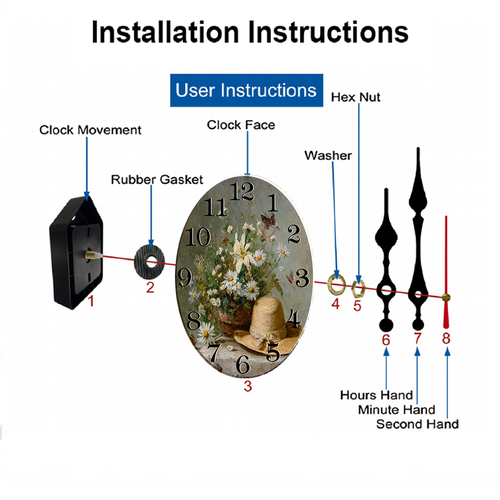 Installation Instructions

User Instructions

Hex Nut

Clock Movement

Clock Face

Washer

Rubber Gasket

12
1
2
3
4
5
6
7
8
9
10
11

1
2
3
4
5
6
7
8

Hours Hand
Minute Hand
Second Hand