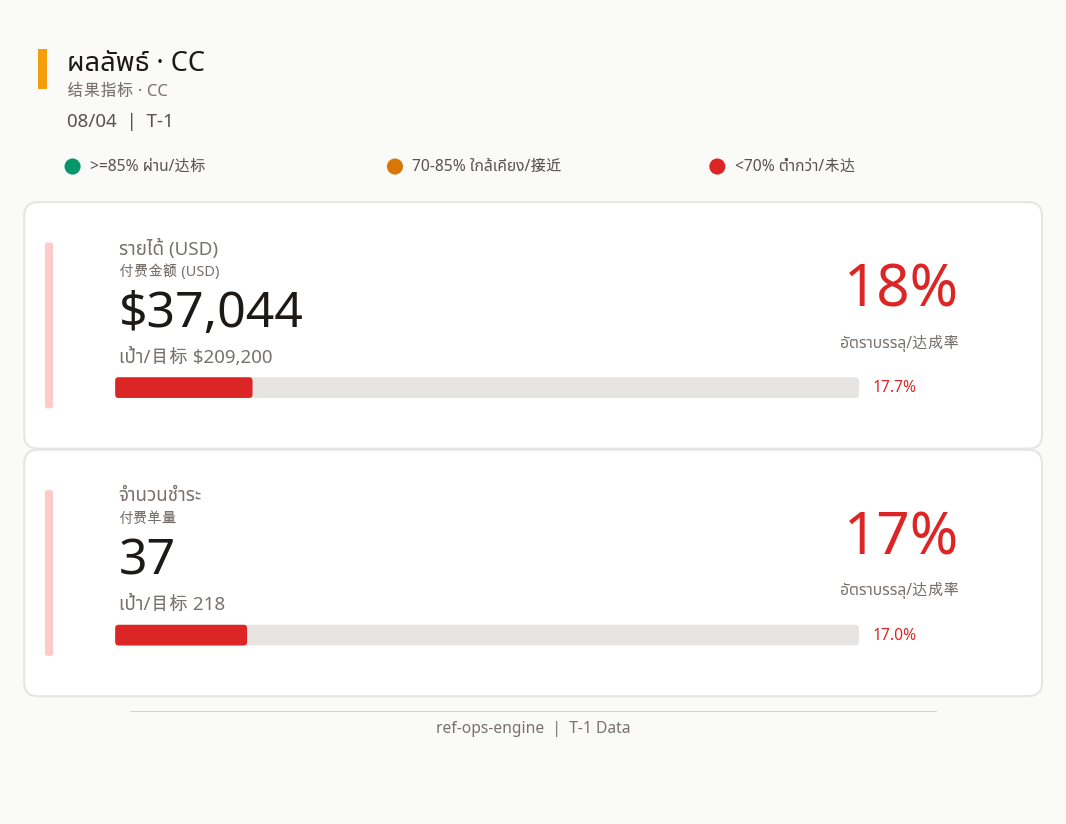 ผลลัพธ์ · CC
结果指标 · CC
08/04 | T-1

>=85% ผ่าน/达标
70-85% ใกล้เคียง/接近
<70% ต่ำกว่า/未达

รายได้ (USD)
付费金额 (USD)
$37,044
เป้า/目标 $209,200
18%
อัตราบรรลุ/达成率
17.7%

จำนวนชำระ
付费单量
37
เป้า/目标 218
17%
อัตราบรรลุ/达成率
17.0%

ref-ops-engine | T-1 Data