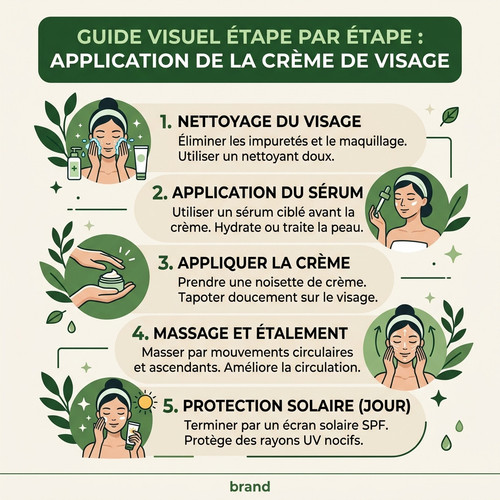 GUIDE VISUEL ÉTAPE PAR ÉTAPE : APPLICATION DE LA CRÈME DE VISAGE

1. NETTOYAGE DU VISAGE
Éliminer les impuretés et le maquillage. Utiliser un nettoyant doux.

2. APPLICATION DU SÉRUM
Utiliser un sérum ciblé avant la crème. Hydrate ou traite la peau.

3. APPLIQUER LA CRÈME
Prendre une noisette de crème. Tapoter doucement sur le visage.

4. MASSAGE ET ÉTALEMENT
Masser par mouvements circulaires et ascendants. Améliore la circulation.

5. PROTECTION SOLAIRE (JOUR)
Terminer par un écran solaire SPF. Protège des rayons UV nocifs.

brand