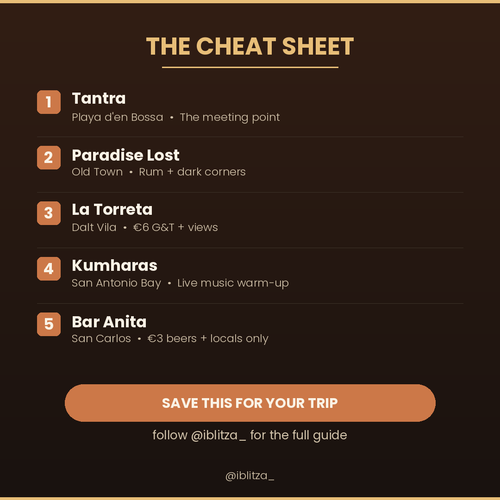 THE CHEAT SHEET

1 Tantra
Playa d'en Bossa • The meeting point

2 Paradise Lost
Old Town • Rum + dark corners

3 La Torreta
Dalt Vila • €6 G&T + views

4 Kumharas
San Antonio Bay • Live music warm-up

5 Bar Anita
San Carlos • €3 beers + locals only

SAVE THIS FOR YOUR TRIP

follow @iblitza_ for the full guide

@iblitza_