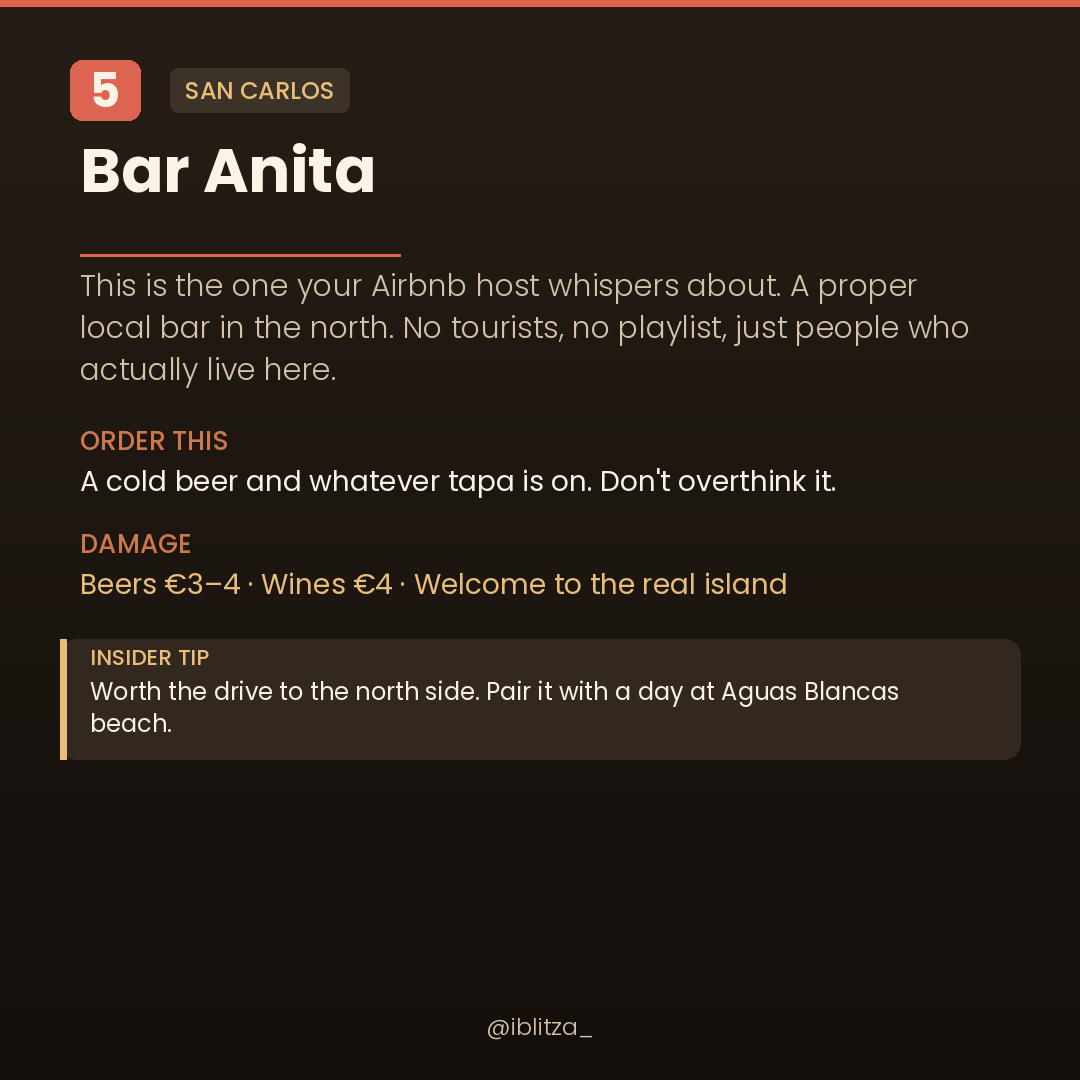 5

SAN CARLOS

Bar Anita

This is the one your Airbnb host whispers about. A proper local bar in the north. No tourists, no playlist, just people who actually live here.

ORDER THIS

A cold beer and whatever tapa is on. Don't overthink it.

DAMAGE

Beers €3–4 · Wines €4 · Welcome to the real island

INSIDER TIP

Worth the drive to the north side. Pair it with a day at Aguas Blancas beach.

@iblitza_