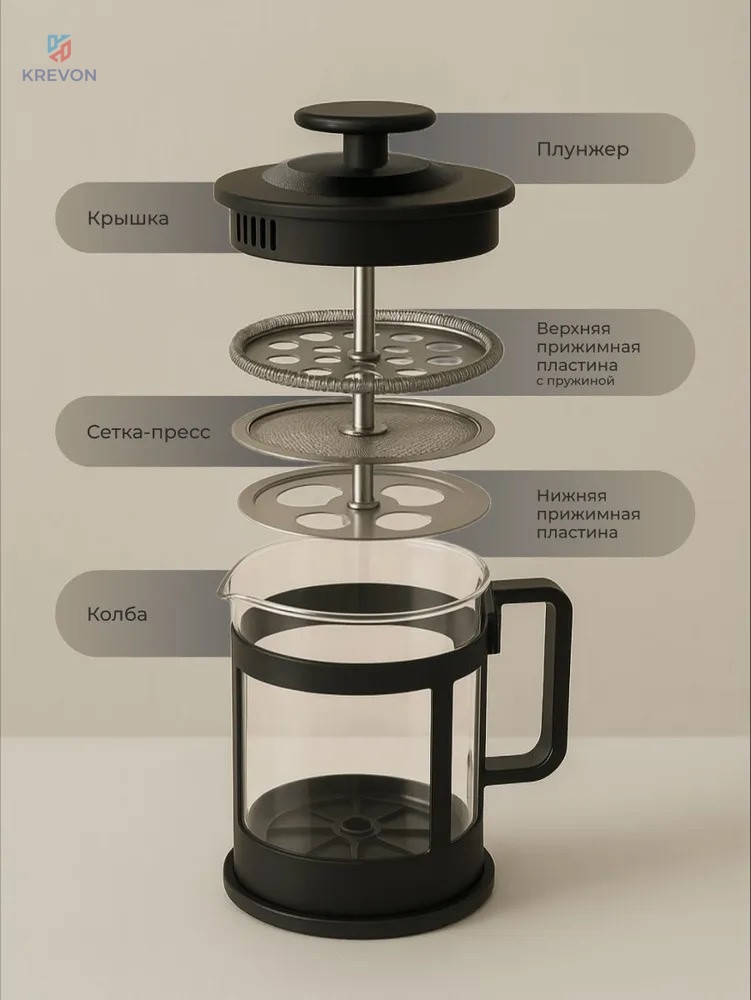 KREVON

Плунжер

Крышка

Верхняя прижимная пластина
с пружиной

Сетка-пресс

Нижняя прижимная пластина

Колба