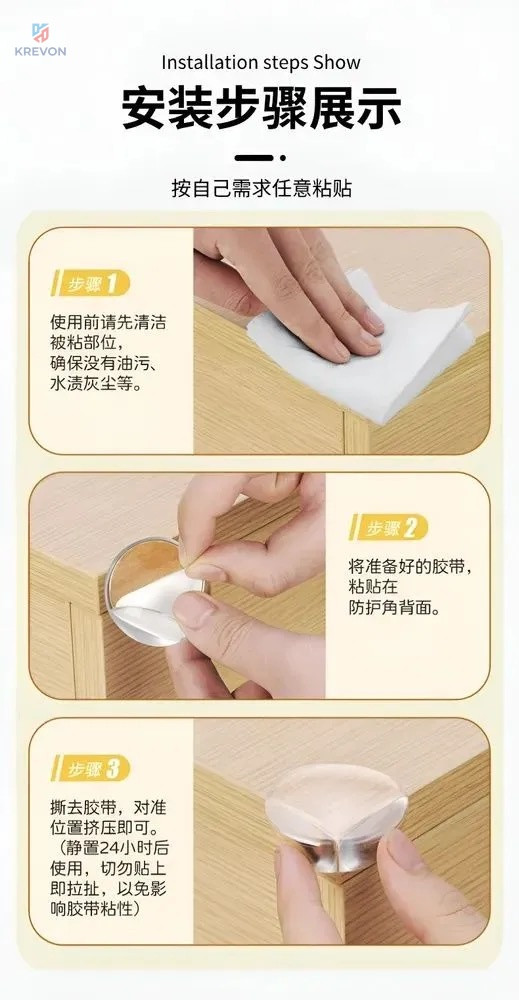 KREVON

Installation steps Show

安装步骤展示

按自己需求任意粘贴

步骤1

使用前请先清洁被粘部位,确保没有油污、水渍灰尘等。

步骤2

将准备好的胶带,粘贴在防护角背面。

步骤3

撕去胶带,对准位置挤压即可。(静置24小时后使用,切勿贴上即拉扯,以免影响胶带粘性)