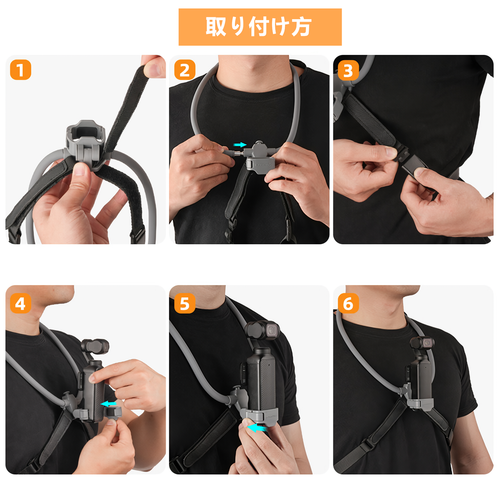 取り付け方

1

2

3

4

5

6