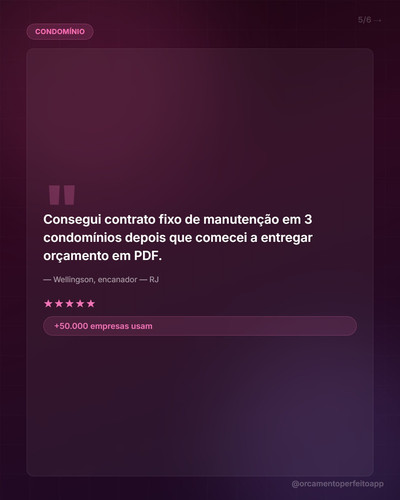 CONDOMÍNIO

5/6 →

"

Consegui contrato fixo de manutenção em 3 condomínios depois que comecei a entregar orçamento em PDF.

— Wellingson, encanador — RJ

★★★★★

+50.000 empresas usam

@orcamentoperfeitoapp