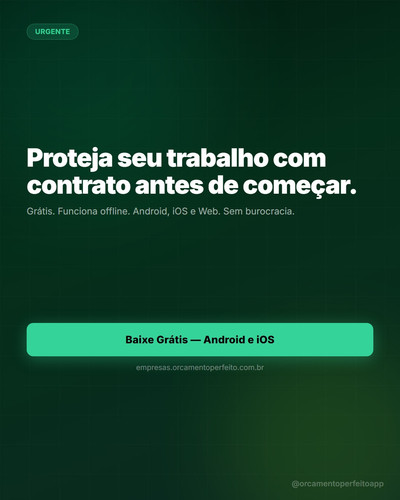 URGENTE

Proteja seu trabalho com contrato antes de começar.

Grátis. Funciona offline. Android, iOS e Web. Sem burocracia.

Baixe Grátis — Android e iOS

empresas.orcamentoperfeito.com.br

@orcamentoperfeitoapp