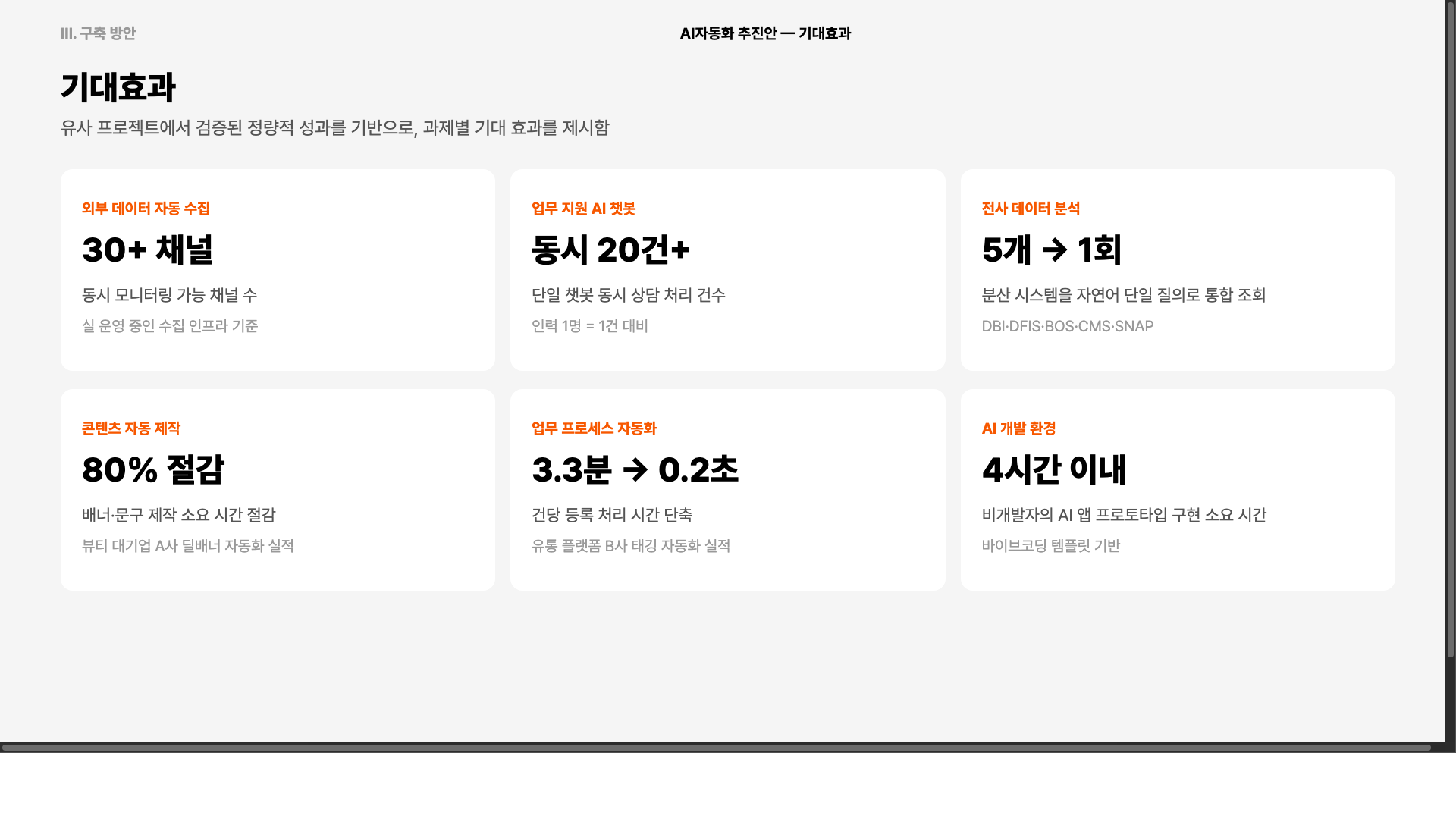 III. 구축 방안

AI자동화 추진안 — 기대효과

기대효과

유사 프로젝트에서 검증된 정량적 성과를 기반으로, 과제별 기대 효과를 제시함

외부 데이터 자동 수집

30+ 채널

동시 모니터링 가능 채널 수

실 운영 중인 수집 인프라 기준

업무 지원 AI 챗봇

동시 20건+

단일 챗봇 동시 상담 처리 건수

인력 1명 = 1건 대비

전사 데이터 분석

5개 → 1회

분산 시스템을 자연어 단일 질의로 통합 조회

DBI·DFIS·BOS·CMS·SNAP

콘텐츠 자동 제작

80% 절감

배너·문구 제작 소요 시간 절감

뷰티 대기업 A사 딜배너 자동화 실적

업무 프로세스 자동화

3.3분 → 0.2초

건당 등록 처리 시간 단축

유통 플랫폼 B사 태깅 자동화 실적

AI 개발 환경

4시간 이내

비개발자의 AI 앱 프로토타입 구현 소요 시간

바이브코딩 템플릿 기반