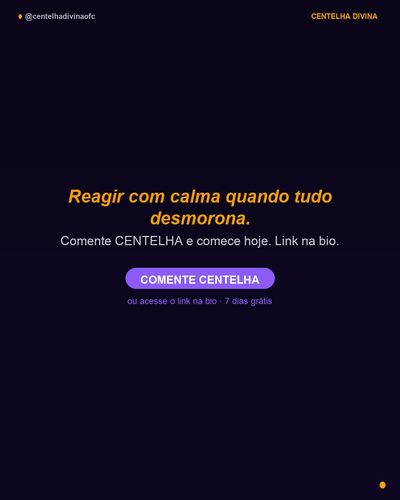 @centelhadivinaofc

CENTELHA DIVINA

Reagir com calma quando tudo desmorona.

Comente CENTELHA e comece hoje. Link na bio.

COMENTE CENTELHA

ou acesse o link na bio · 7 dias grátis