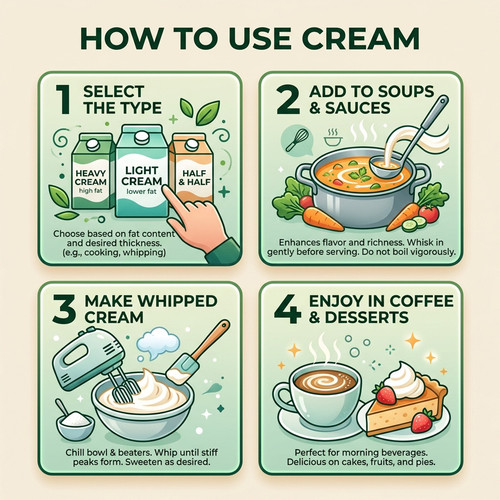 HOW TO USE CREAM

1 SELECT THE TYPE

HEAVY CREAM
high fat

LIGHT CREAM
lower fat

HALF & HALF

Choose based on fat content and desired thickness. (e.g., cooking, whipping)

2 ADD TO SOUPS & SAUCES

Enhances flavor and richness. Whisk in gently before serving. Do not boil vigorously.

3 MAKE WHIPPED CREAM

Chill bowl & beaters. Whip until stiff peaks form. Sweeten as desired.

4 ENJOY IN COFFEE & DESSERTS

Perfect for morning beverages. Delicious on cakes, fruits, and pies.