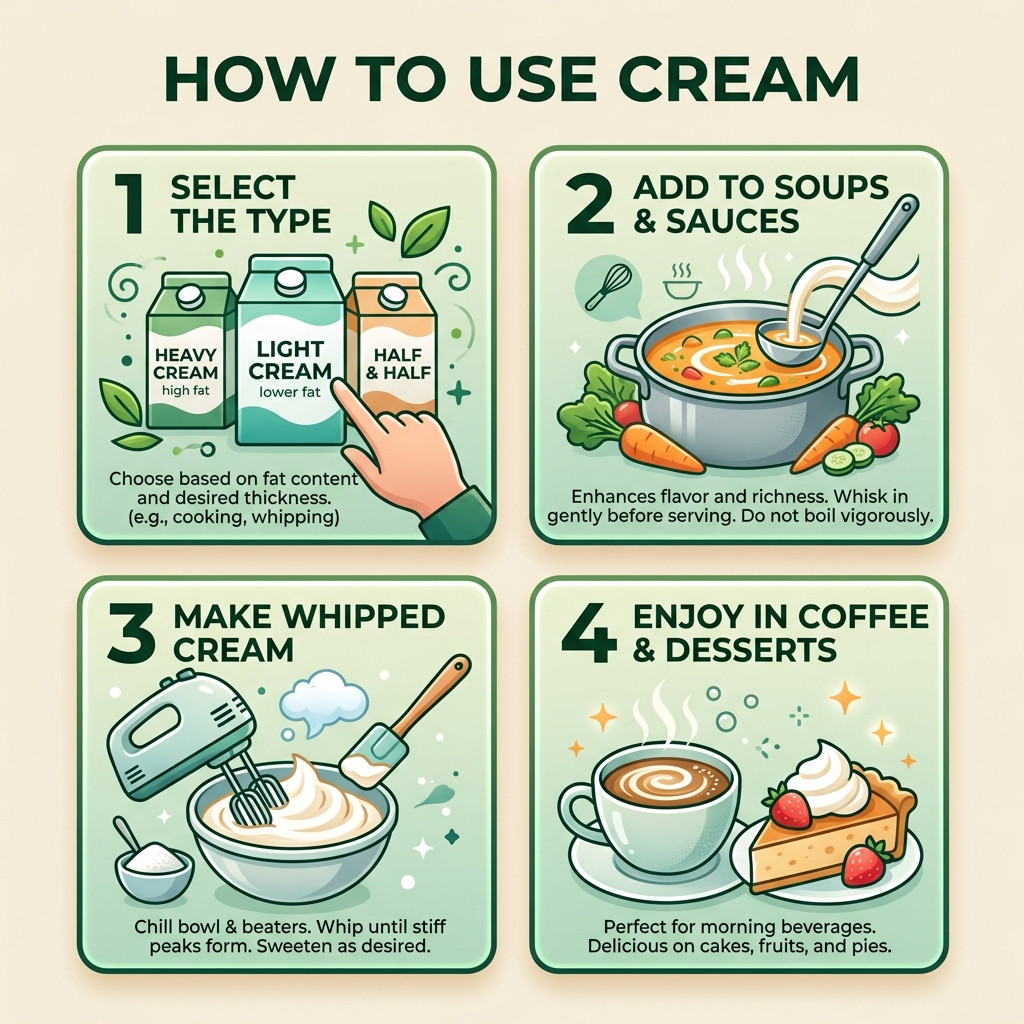 HOW TO USE CREAM

1 SELECT THE TYPE

HEAVY CREAM high fat

LIGHT CREAM lower fat

HALF & HALF

Choose based on fat content and desired thickness. (e.g., cooking, whipping)

2 ADD TO SOUPS & SAUCES

Enhances flavor and richness. Whisk in gently before serving. Do not boil vigorously.

3 MAKE WHIPPED CREAM

Chill bowl & beaters. Whip until stiff peaks form. Sweeten as desired.

4 ENJOY IN COFFEE & DESSERTS

Perfect for morning beverages. Delicious on cakes, fruits, and pies.