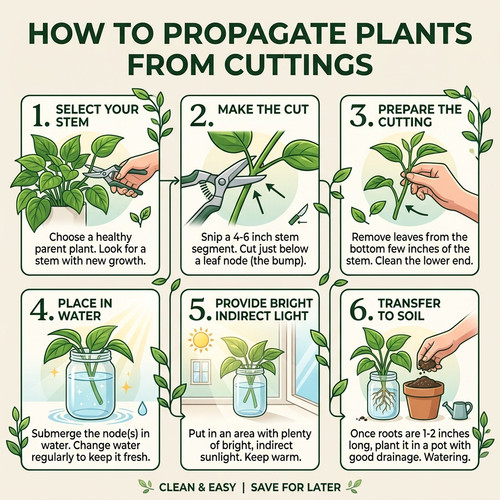 HOW TO PROPAGATE PLANTS FROM CUTTINGS

1. SELECT YOUR STEM

Choose a healthy parent plant. Look for a stem with new growth.

2. MAKE THE CUT

Snip a 4-6 inch stem segment. Cut just below a leaf node (the bump).

3. PREPARE THE CUTTING

Remove leaves from the bottom few inches of the stem. Clean the lower end.

4. PLACE IN WATER

Submerge the node(s) in water. Change water regularly to keep it fresh.

5. PROVIDE BRIGHT INDIRECT LIGHT

Put in an area with plenty of bright, indirect sunlight. Keep warm.

6. TRANSFER TO SOIL

Once roots are 1-2 inches long, plant it in a pot with good drainage. Watering.

CLEAN & EASY | SAVE FOR LATER