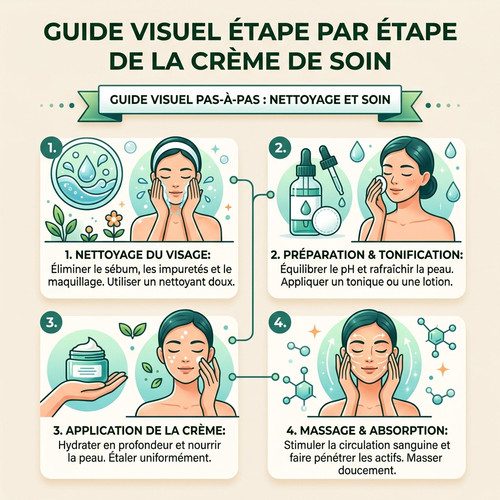 GUIDE VISUEL ÉTAPE PAR ÉTAPE DE LA CRÈME DE SOIN

GUIDE VISUEL PAS-À-PAS : NETTOYAGE ET SOIN

1.

1. NETTOYAGE DU VISAGE:
Éliminer le sébum, les impuretés et le maquillage. Utiliser un nettoyant doux.

2.

2. PRÉPARATION & TONIFICATION:
Équilibrer le pH et rafraîchir la peau. Appliquer un tonique ou une lotion.

3.

3. APPLICATION DE LA CRÈME:
Hydrater en profondeur et nourrir la peau. Étaler uniformément.

4.

4. MASSAGE & ABSORPTION:
Stimuler la circulation sanguine et faire pénétrer les actifs. Masser doucement.