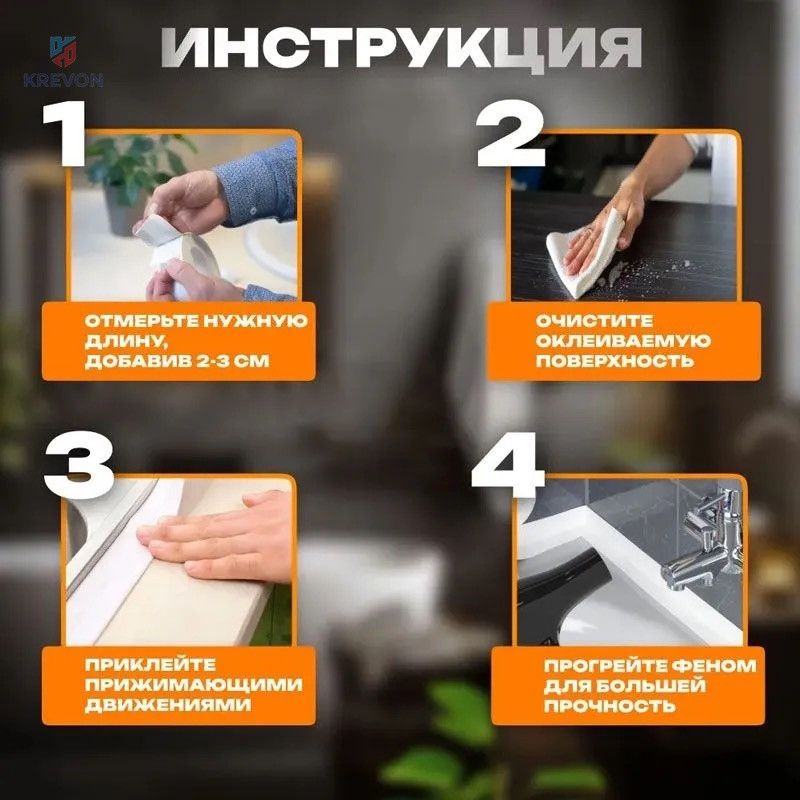 KREVON

ИНСТРУКЦИЯ

1

ОТМЕРЬТЕ НУЖНУЮ ДЛИНУ, ДОБАВИВ 2-3 СМ

2

ОЧИСТИТЕ ОКЛЕИВАЕМУЮ ПОВЕРХНОСТЬ

3

ПРИКЛЕЙТЕ ПРИЖИМАЮЩИМИ ДВИЖЕНИЯМИ

4

ПРОГРЕЙТЕ ФЕНОМ ДЛЯ БОЛЬШЕЙ ПРОЧНОСТЬ