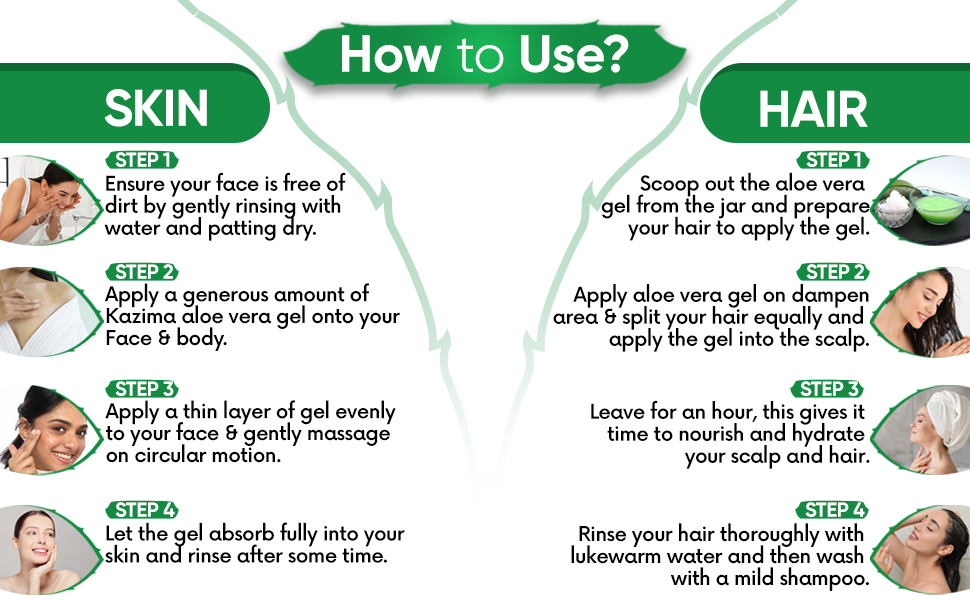 How to Use?

SKIN

STEP 1
Ensure your face is free of dirt by gently rinsing with water and patting dry.

STEP 2
Apply a generous amount of Kazima aloe vera gel onto your Face & body.

STEP 3
Apply a thin layer of gel evenly to your face & gently massage on circular motion.

STEP 4
Let the gel absorb fully into your skin and rinse after some time.

HAIR

STEP 1
Scoop out the aloe vera gel from the jar and prepare your hair to apply the gel.

STEP 2
Apply aloe vera gel on dampen area & split your hair equally and apply the gel into the scalp.

STEP 3
Leave for an hour, this gives it time to nourish and hydrate your scalp and hair.

STEP 4
Rinse your hair thoroughly with lukewarm water and then wash with a mild shampoo.