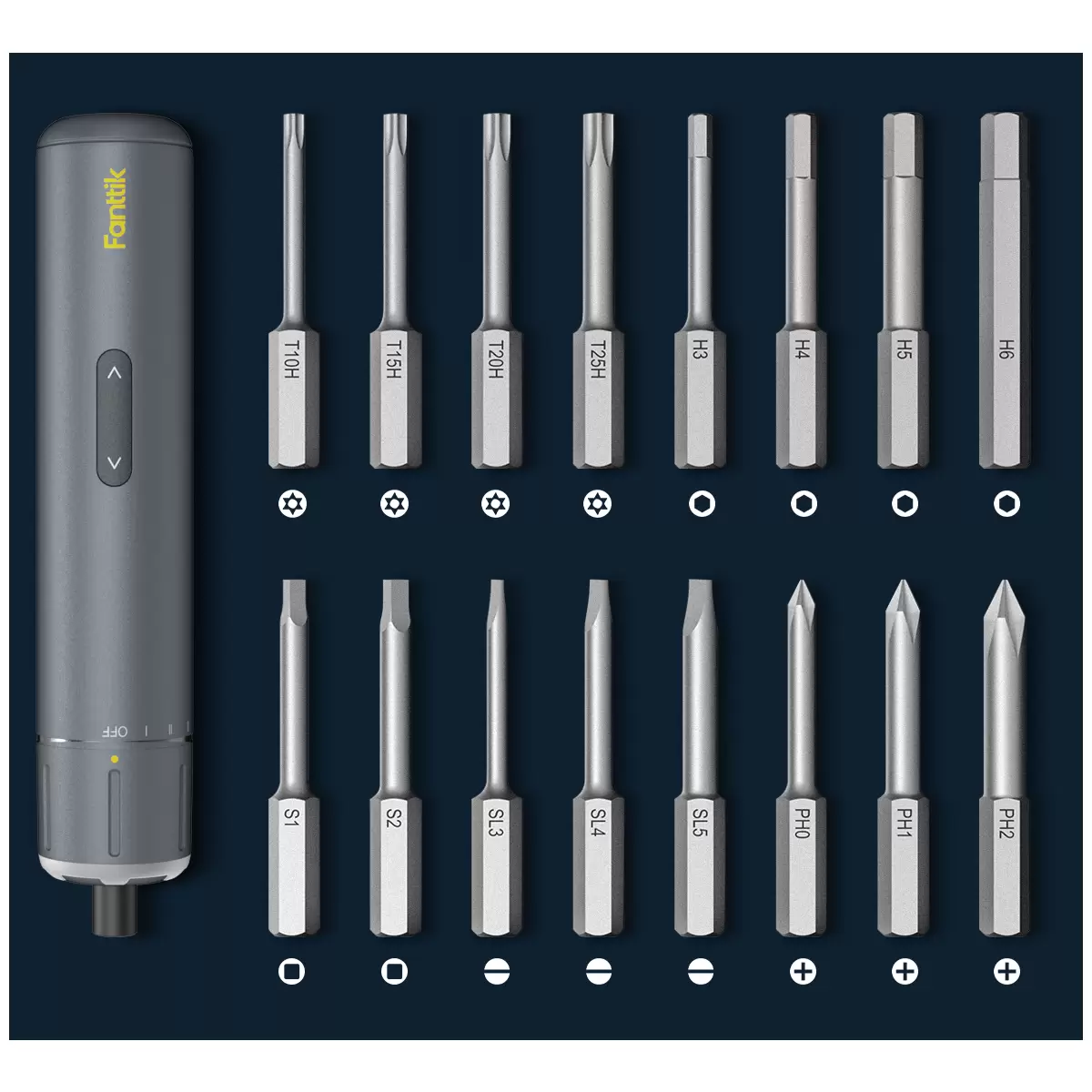 Fanttik

OFF

T10H T15H T20H T25H H3 H4 H5 H6

S1 S2 SL3 SL4 SL5 PH0 PH1 PH2