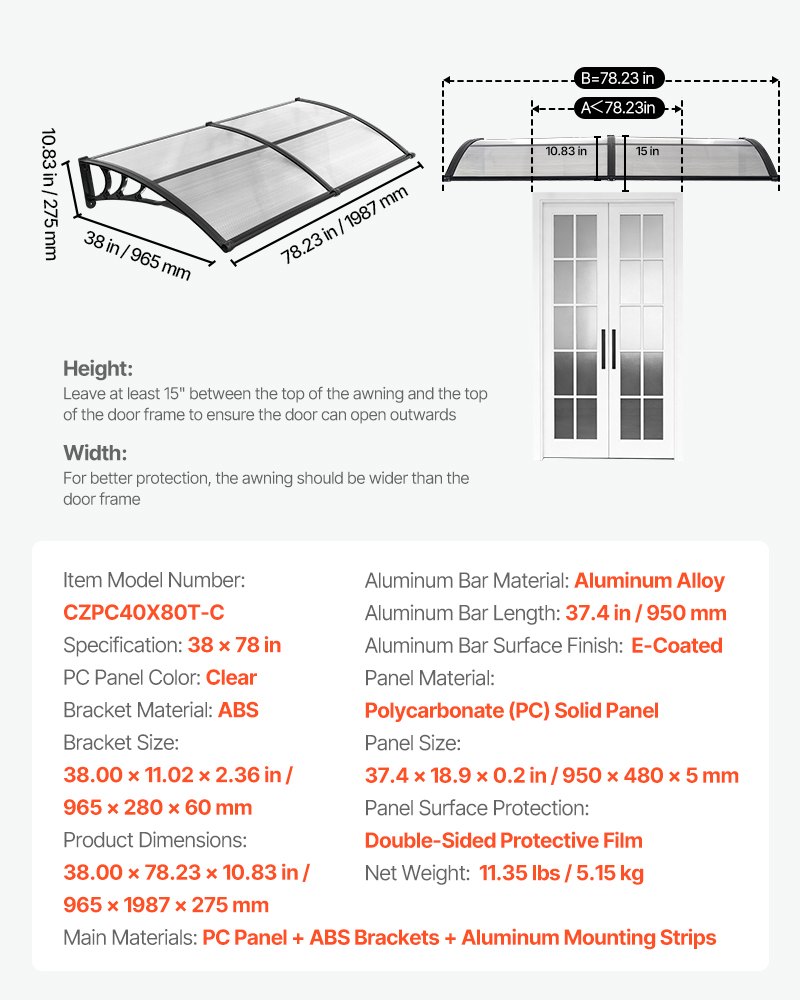 10.83 in / 275 mm

38 in / 965 mm

78.23 in / 1987 mm

B=78.23 in

A<78.23in

10.83 in

15 in

Height:
Leave at least 15" between the top of the awning and the top of the door frame to ensure the door can open outwards

Width:
For better protection, the awning should be wider than the door frame

Item Model Number:
CZPC40X80T-C
Specification: 38 × 78 in
PC Panel Color: Clear
Bracket Material: ABS
Bracket Size:
38.00 × 11.02 × 2.36 in / 965 × 280 × 60 mm
Product Dimensions:
38.00 × 78.23 × 10.83 in / 965 × 1987 × 275 mm

Aluminum Bar Material: Aluminum Alloy
Aluminum Bar Length: 37.4 in / 950 mm
Aluminum Bar Surface Finish: E-Coated
Panel Material:
Polycarbonate (PC) Solid Panel
Panel Size:
37.4 × 18.9 × 0.2 in / 950 × 480 × 5 mm
Panel Surface Protection:
Double-Sided Protective Film
Net Weight: 11.35 lbs / 5.15 kg

Main Materials: PC Panel + ABS Brackets + Aluminum Mounting Strips