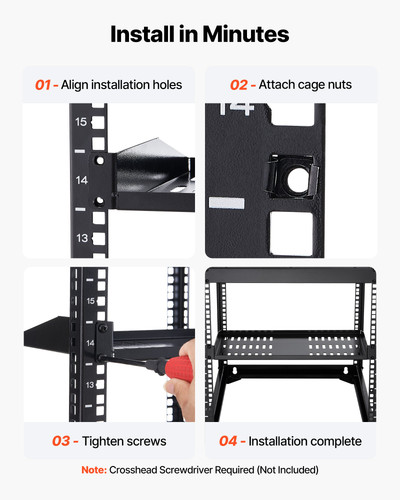 Install in Minutes

01 - Align installation holes

15

14

13

02 - Attach cage nuts

14

15

14

13

03 - Tighten screws

04 - Installation complete

Note: Crosshead Screwdriver Required (Not Included)