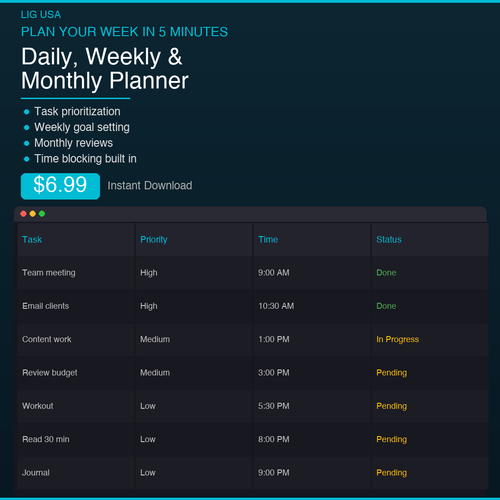 LIG USA

PLAN YOUR WEEK IN 5 MINUTES

Daily, Weekly & Monthly Planner

• Task prioritization
• Weekly goal setting
• Monthly reviews
• Time blocking built in

$6.99

Instant Download

| Task | Priority | Time | Status |
|---|---|---|---|
| Team meeting | High | 9:00 AM | Done |
| Email clients | High | 10:30 AM | Done |
| Content work | Medium | 1:00 PM | In Progress |
| Review budget | Medium | 3:00 PM | Pending |
| Workout | Low | 5:30 PM | Pending |
| Read 30 min | Low | 8:00 PM | Pending |
| Journal | Low | 9:00 PM | Pending |