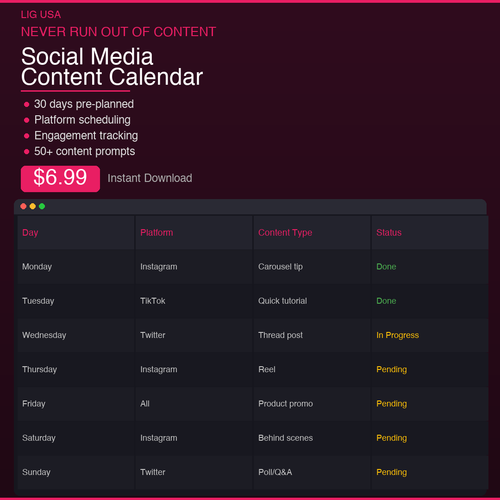 LIG USA

NEVER RUN OUT OF CONTENT

Social Media
Content Calendar

• 30 days pre-planned
• Platform scheduling
• Engagement tracking
• 50+ content prompts

$6.99 Instant Download

| Day | Platform | Content Type | Status |
|---|---|---|---|
| Monday | Instagram | Carousel tip | Done |
| Tuesday | TikTok | Quick tutorial | Done |
| Wednesday | Twitter | Thread post | In Progress |
| Thursday | Instagram | Reel | Pending |
| Friday | All | Product promo | Pending |
| Saturday | Instagram | Behind scenes | Pending |
| Sunday | Twitter | Poll/Q&A | Pending |