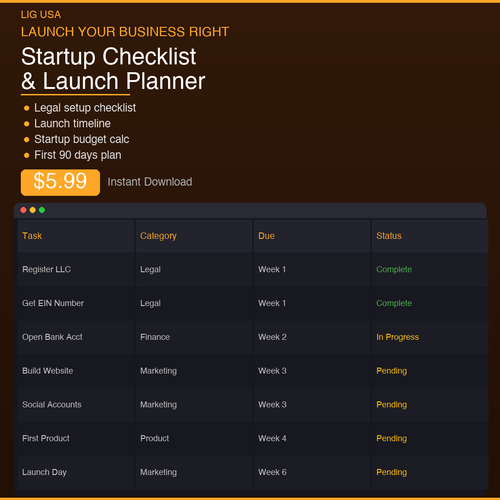 LIG USA

LAUNCH YOUR BUSINESS RIGHT

Startup Checklist
& Launch Planner

• Legal setup checklist
• Launch timeline
• Startup budget calc
• First 90 days plan

$5.99

Instant Download

| Task | Category | Due | Status |
|---|---|---|---|
| Register LLC | Legal | Week 1 | Complete |
| Get EIN Number | Legal | Week 1 | Complete |
| Open Bank Acct | Finance | Week 2 | In Progress |
| Build Website | Marketing | Week 3 | Pending |
| Social Accounts | Marketing | Week 3 | Pending |
| First Product | Product | Week 4 | Pending |
| Launch Day | Marketing | Week 6 | Pending |