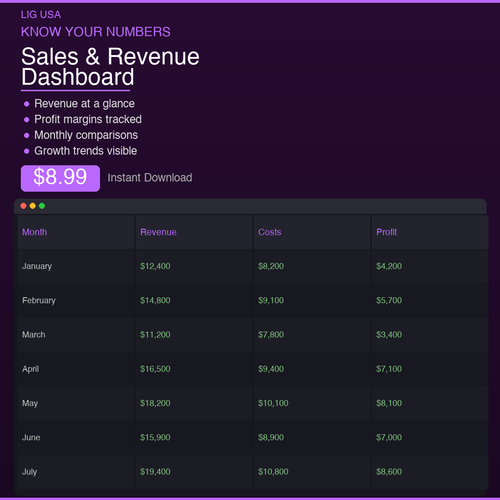 LIG USA

KNOW YOUR NUMBERS

Sales & Revenue Dashboard

• Revenue at a glance
• Profit margins tracked
• Monthly comparisons
• Growth trends visible

$8.99 Instant Download

| Month | Revenue | Costs | Profit |
|---|---|---|---|
| January | $12,400 | $8,200 | $4,200 |
| February | $14,800 | $9,100 | $5,700 |
| March | $11,200 | $7,800 | $3,400 |
| April | $16,500 | $9,400 | $7,100 |
| May | $18,200 | $10,100 | $8,100 |
| June | $15,900 | $8,900 | $7,000 |
| July | $19,400 | $10,800 | $8,600 |