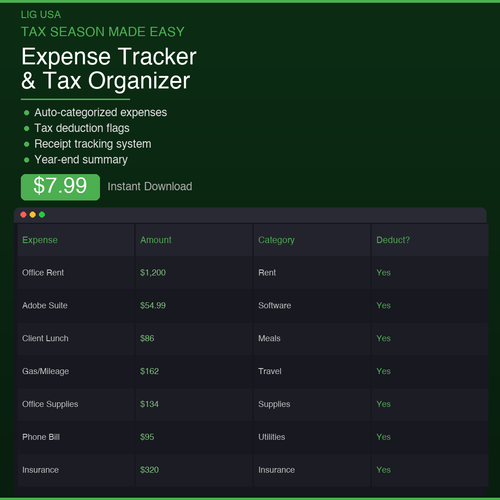 LIG USA

TAX SEASON MADE EASY

Expense Tracker
& Tax Organizer

• Auto-categorized expenses
• Tax deduction flags
• Receipt tracking system
• Year-end summary

$7.99 Instant Download

| Expense | Amount | Category | Deduct? |
|---|---|---|---|
| Office Rent | $1,200 | Rent | Yes |
| Adobe Suite | $54.99 | Software | Yes |
| Client Lunch | $86 | Meals | Yes |
| Gas/Mileage | $162 | Travel | Yes |
| Office Supplies | $134 | Supplies | Yes |
| Phone Bill | $95 | Utilities | Yes |
| Insurance | $320 | Insurance | Yes |