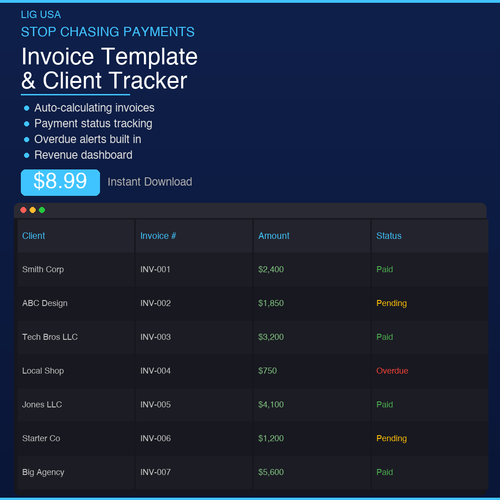 LIG USA

STOP CHASING PAYMENTS

Invoice Template
& Client Tracker

• Auto-calculating invoices
• Payment status tracking
• Overdue alerts built in
• Revenue dashboard

$8.99

Instant Download

| Client | Invoice # | Amount | Status |
|---|---|---|---|
| Smith Corp | INV-001 | $2,400 | Paid |
| ABC Design | INV-002 | $1,850 | Pending |
| Tech Bros LLC | INV-003 | $3,200 | Paid |
| Local Shop | INV-004 | $750 | Overdue |
| Jones LLC | INV-005 | $4,100 | Paid |
| Starter Co | INV-006 | $1,200 | Pending |
| Big Agency | INV-007 | $5,600 | Paid |