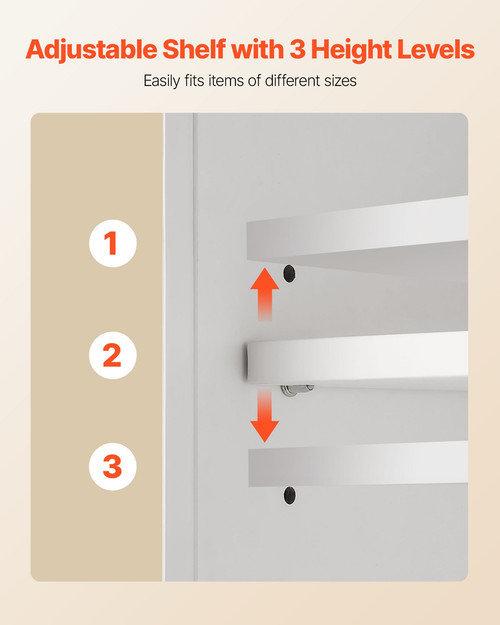 Adjustable Shelf with 3 Height Levels

Easily fits items of different sizes

1

2

3