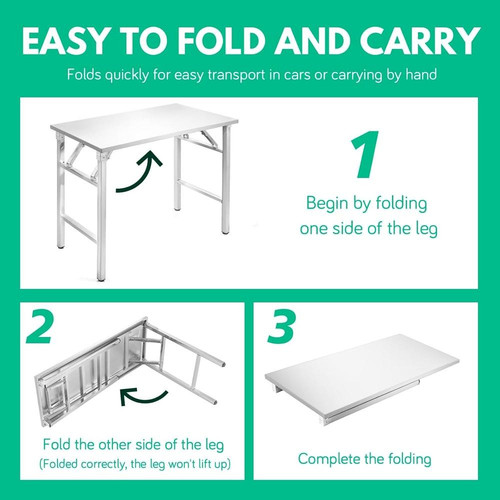 EASY TO FOLD AND CARRY

Folds quickly for easy transport in cars or carrying by hand

1

Begin by folding one side of the leg

2

Fold the other side of the leg
(Folded correctly, the leg won't lift up)

3

Complete the folding