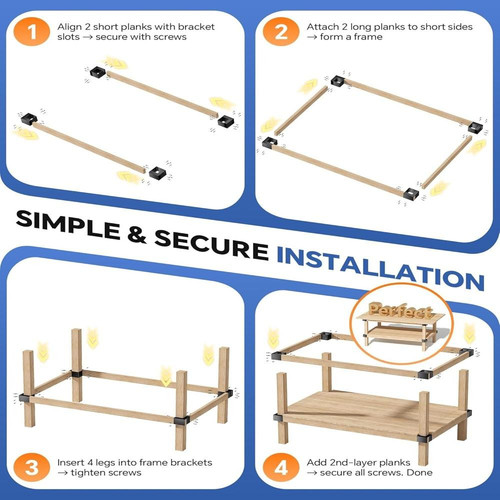 1
Align 2 short planks with bracket slots → secure with screws

2
Attach 2 long planks to short sides → form a frame

SIMPLE & SECURE INSTALLATION

Perfect

3
Insert 4 legs into frame brackets → tighten screws

4
Add 2nd-layer planks → secure all screws. Done