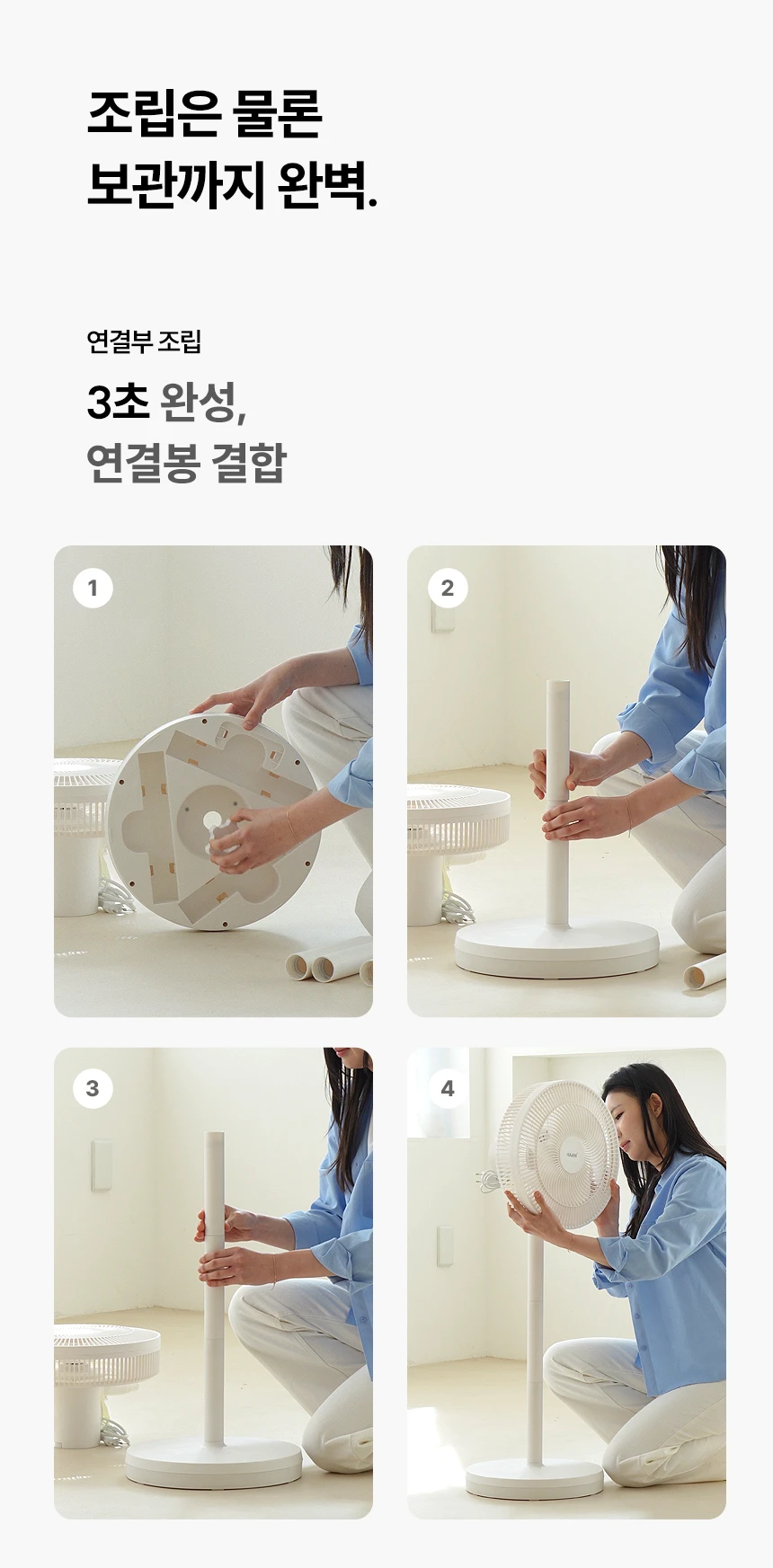 조립은 물론
보관까지 완벽.

연결부 조립

3초 완성,
연결봉 결합

1

2

3

4