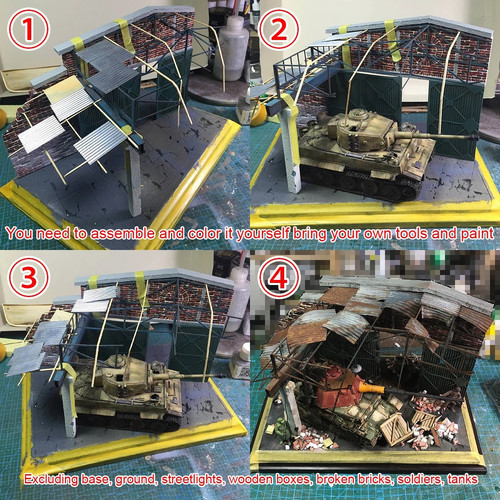 ①

②

You need to assemble and color it yourself bring your own tools and paint

③

④

Excluding base, ground, streetlights, wooden boxes, broken bricks, soldiers, tanks