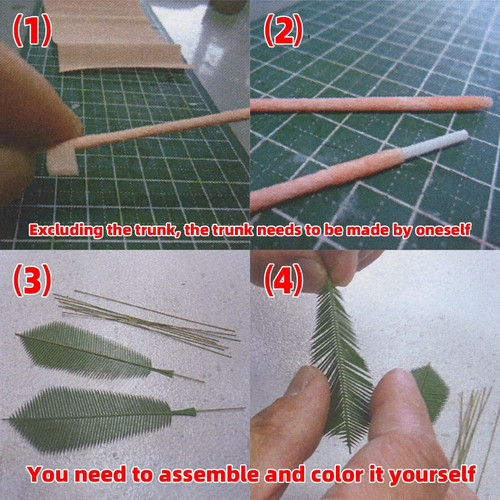 (1)

(2)

Excluding the trunk, the trunk needs to be made by oneself

(3)

(4)

You need to assemble and color it yourself