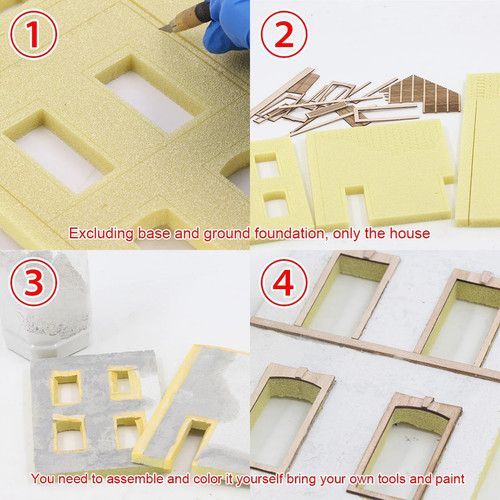 ①
②
Excluding base and ground foundation, only the house
③
④
You need to assemble and color it yourself bring your own tools and paint