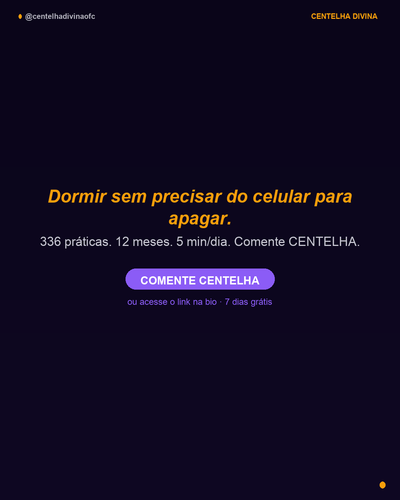 @centelhadivinaofc

CENTELHA DIVINA

Dormir sem precisar do celular para apagar.

336 práticas. 12 meses. 5 min/dia. Comente CENTELHA.

COMENTE CENTELHA

ou acesse o link na bio · 7 dias grátis