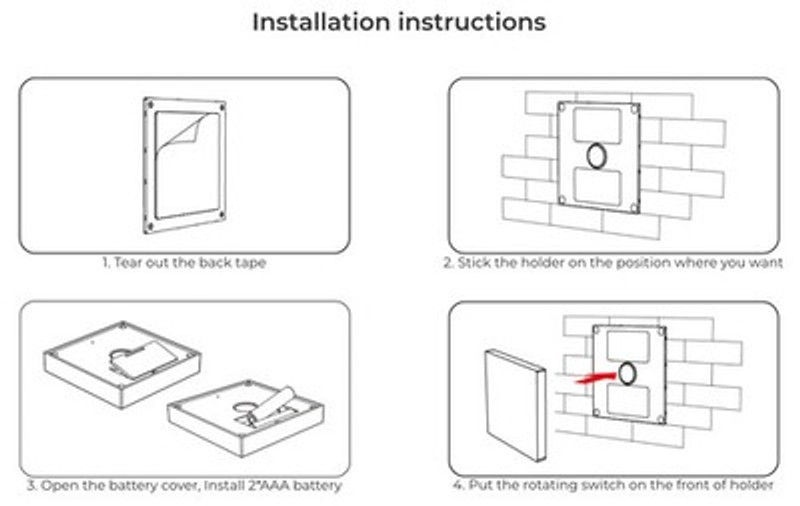 Installation instructions

1. Tear out the back tape

2. Stick the holder on the position where you want

3. Open the battery cover, Install 2*AAA battery

4. Put the rotating switch on the front of holder