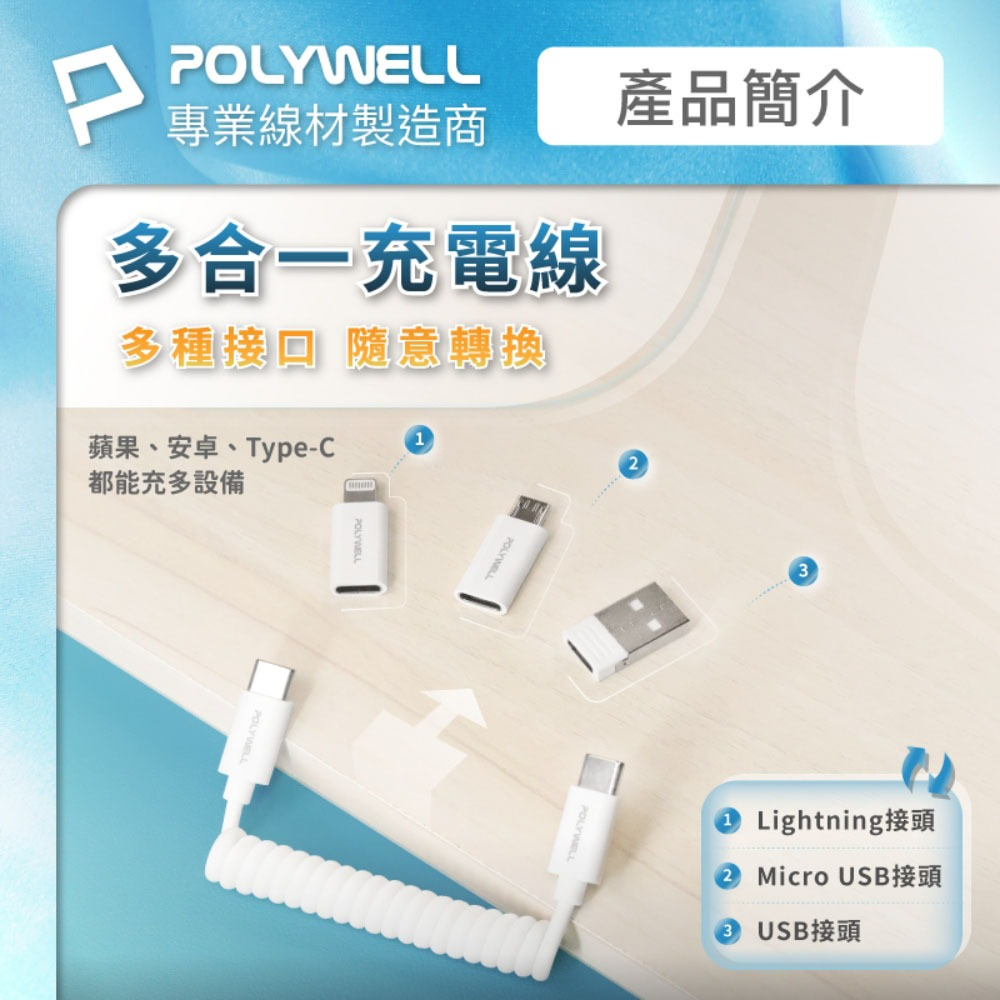 POLYWELL
專業線材製造商

產品簡介

多合一充電線
多種接口 隨意轉換

蘋果、安卓、Type-C
都能充多設備

1
2
3

POLYWELL
POLYWELL
POLYWELL
POLYWELL

1 Lightning接頭
2 Micro USB接頭
3 USB接頭