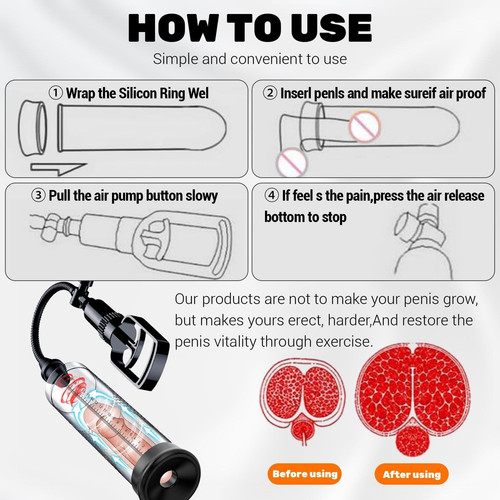 HOW TO USE

Simple and convenient to use

① Wrap the Silicon Ring Wel

② Inserl penls and make sureif air proof

③ Pull the air pump button slowy

④ If feel s the pain,press the air release bottom to stop

Our products are not to make your penis grow, but makes yours erect, harder,And restore the penis vitality through exercise.

Before using

After using