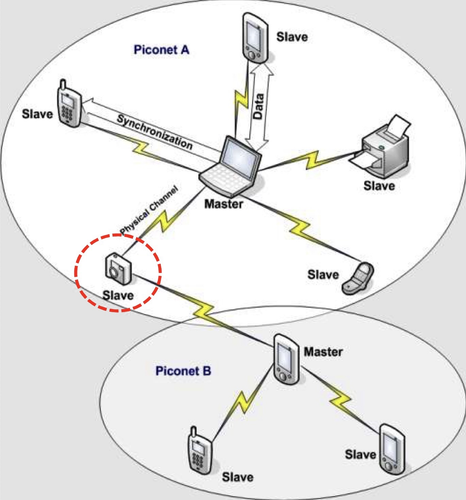 Piconet A

Slave

Slave

Synchronization

Data

Slave

Master

Physical Channel

Slave

Slave

Master

Piconet B

Slave

Slave