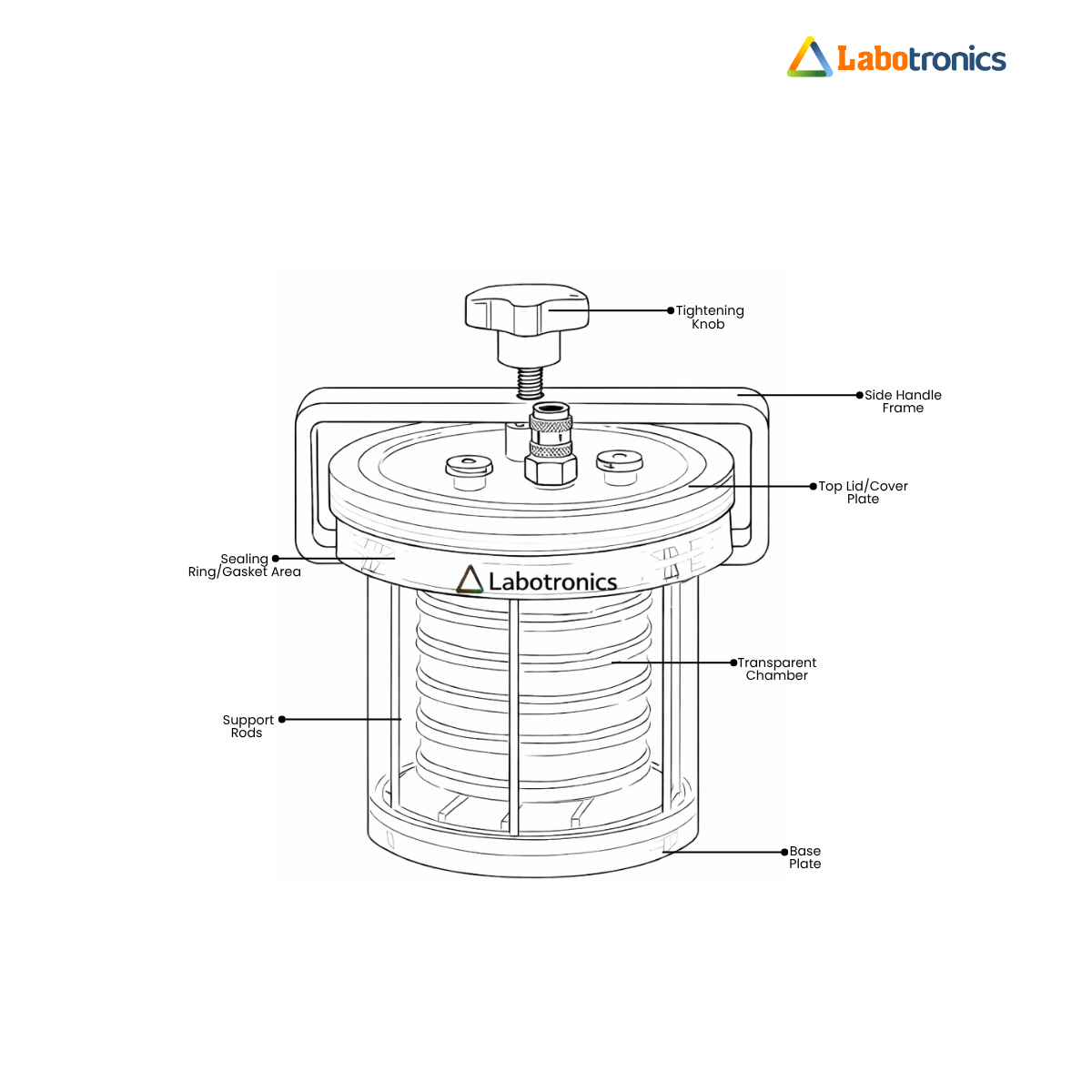 Labotronics

Tightening Knob

Side Handle Frame

Top Lid/Cover Plate

Sealing Ring/Gasket Area

Labotronics

Transparent Chamber

Support Rods

Base Plate