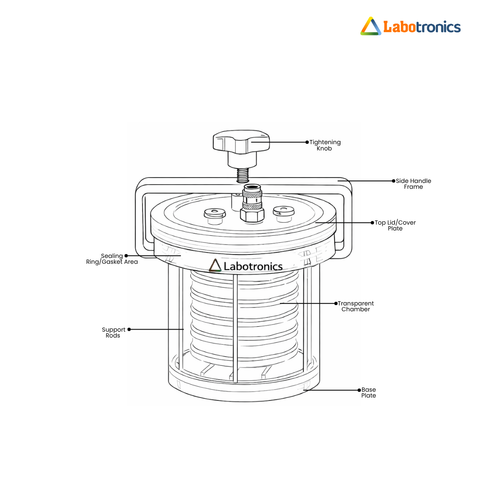 Labotronics

Tightening Knob

Side Handle Frame

Top Lid/Cover Plate

Sealing Ring/Gasket Area

Labotronics

Transparent Chamber

Support Rods

Base Plate