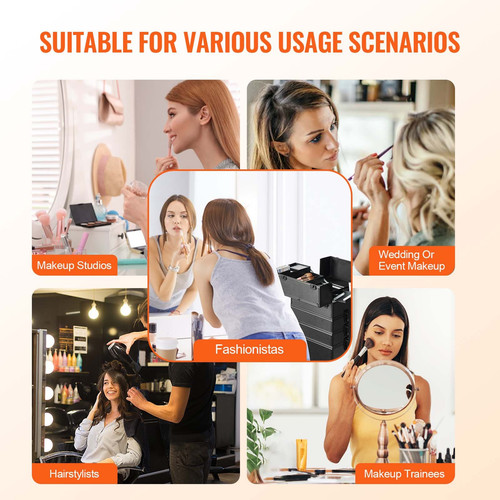 SUITABLE FOR VARIOUS USAGE SCENARIOS

Makeup Studios

Wedding Or Event Makeup

Fashionistas

Hairstylists

Makeup Trainees