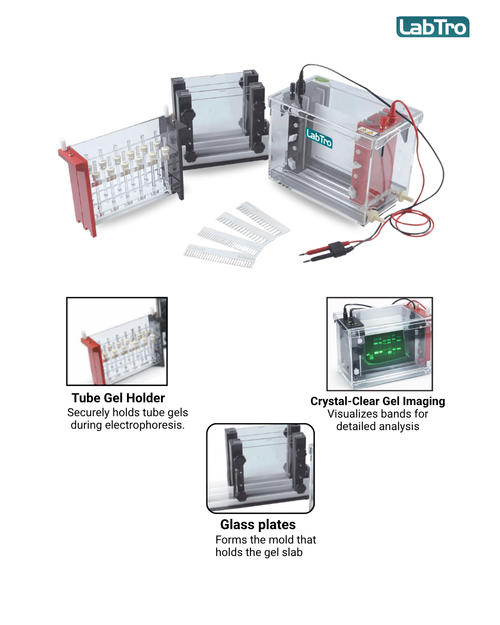 LabTro

LabTro

Tube Gel Holder
Securely holds tube gels during electrophoresis.

Crystal-Clear Gel Imaging
Visualizes bands for detailed analysis

Glass plates
Forms the mold that holds the gel slab